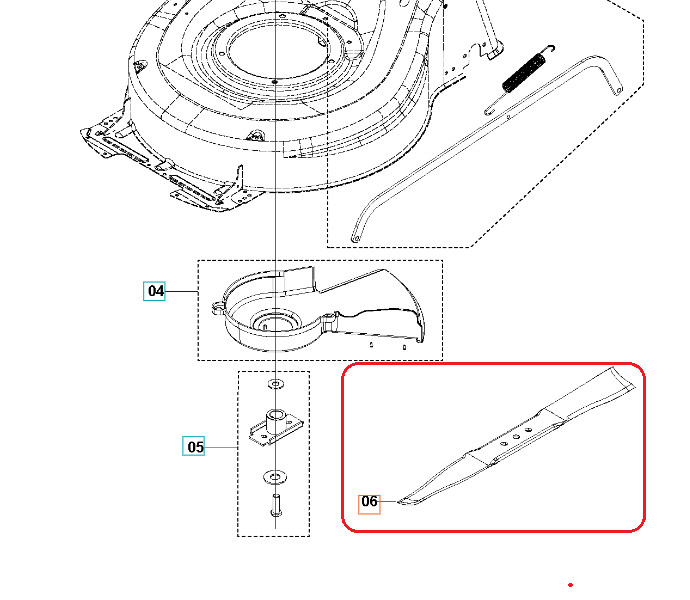 04

05

06