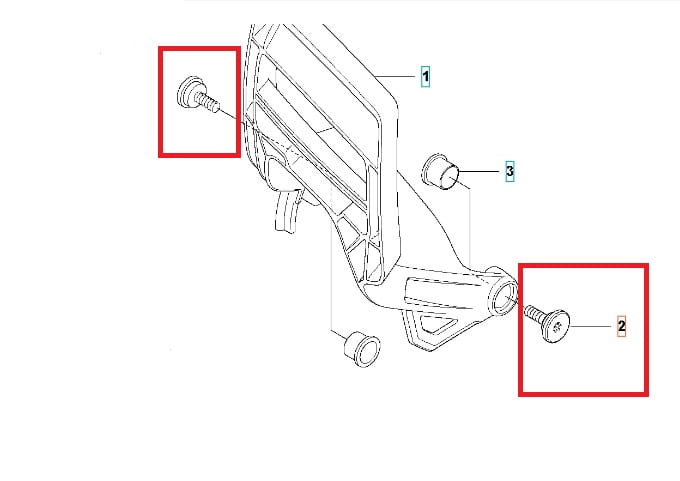 1
3
2