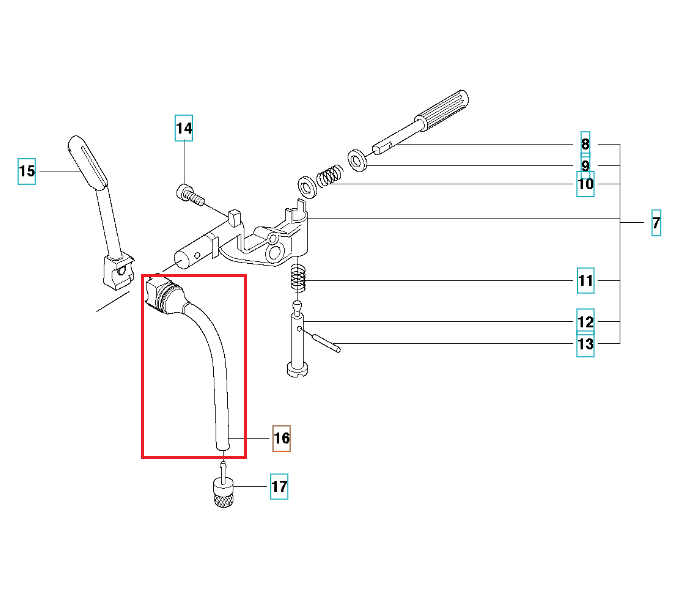 14
15
8
9
10
7
11
12
13
16
17