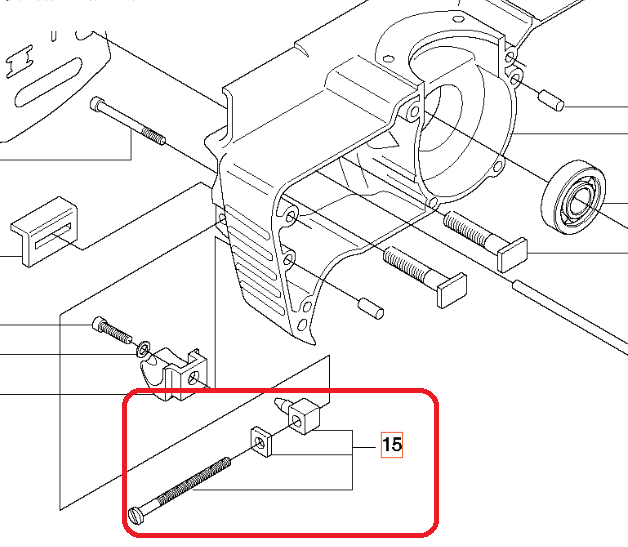 15