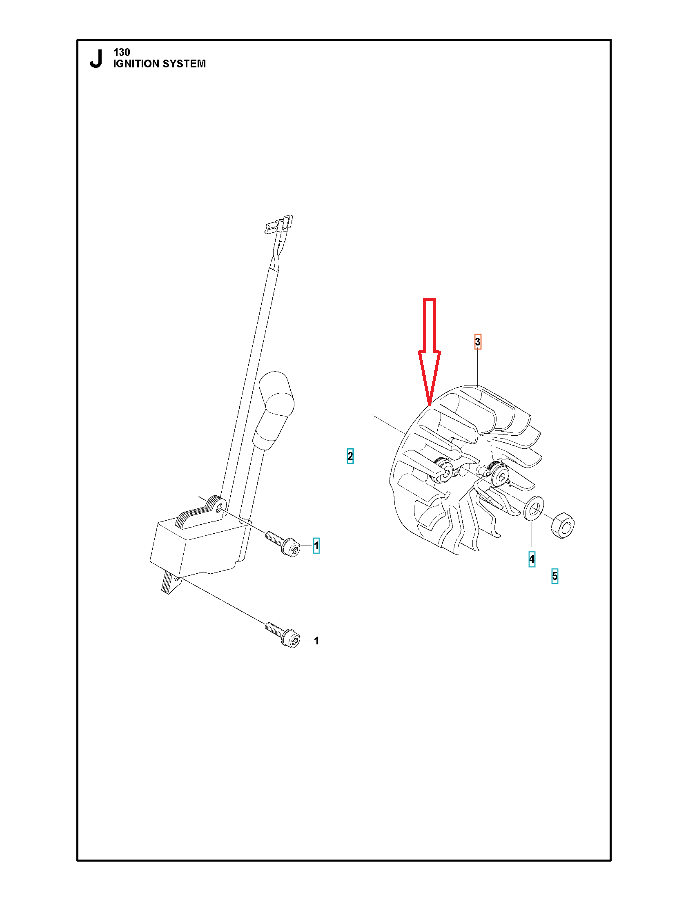 J 130
IGNITION SYSTEM

3

2

1

4

5

1