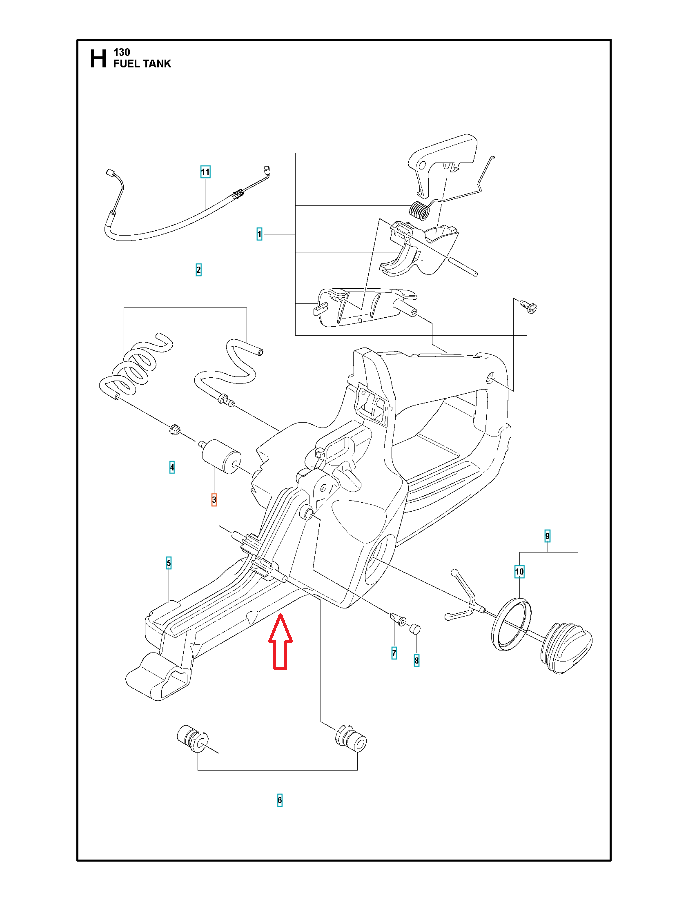 H 130
FUEL TANK

11

1

2

4

3

5

9

10

7

8

6