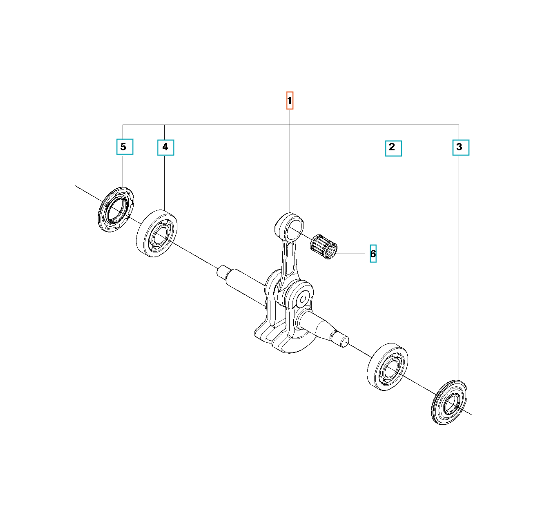 1
5
4
2
3
6