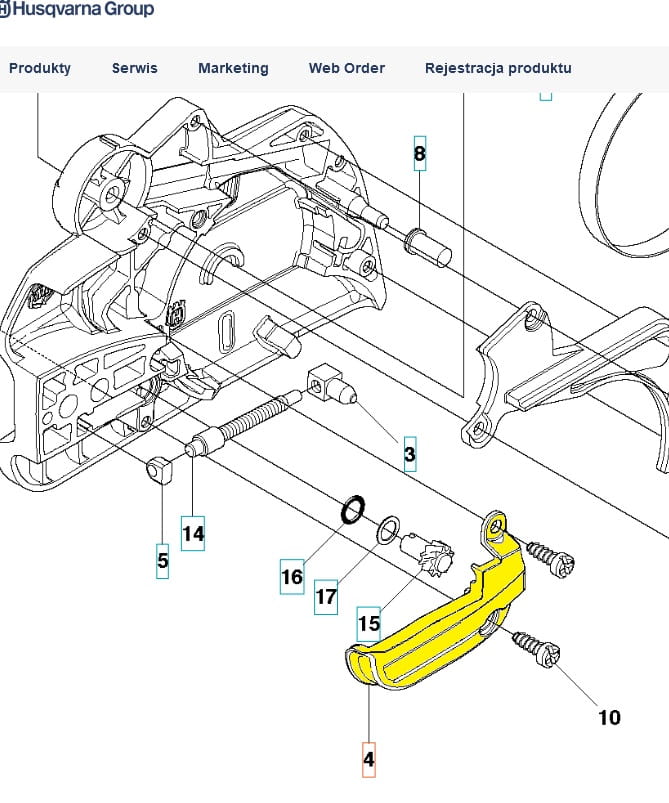 Husqvarna Group

Produkty Serwis Marketing Web Order Rejestracja produktu

8

3

14

5

16

17

15

10

4