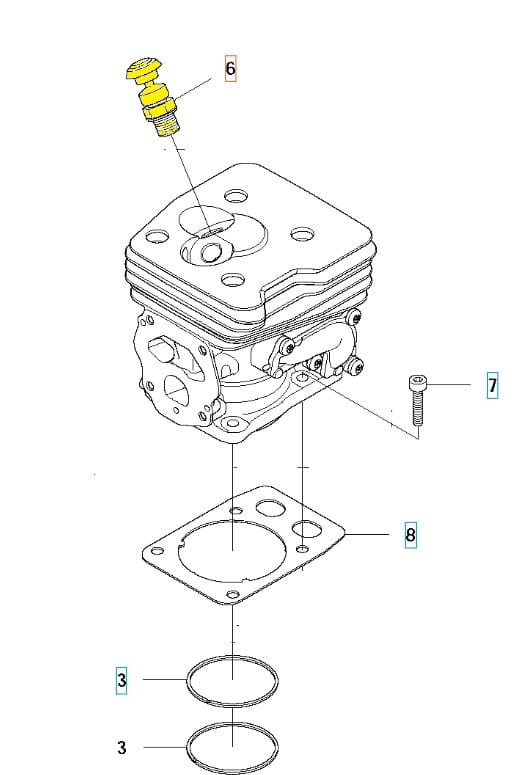 6
7
8
3
3