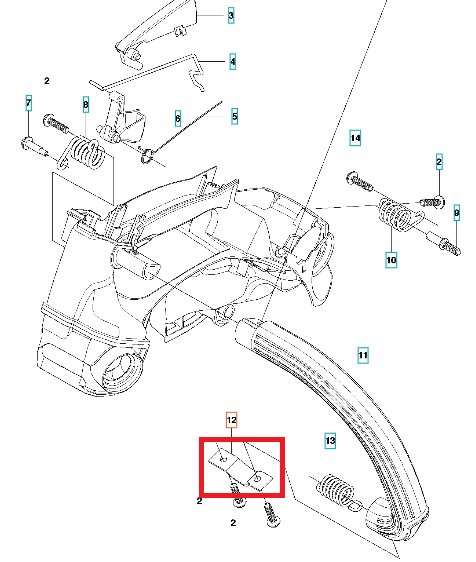 3
4
2
7
8
6
5
14
2
9
10
11
12
13
2
2