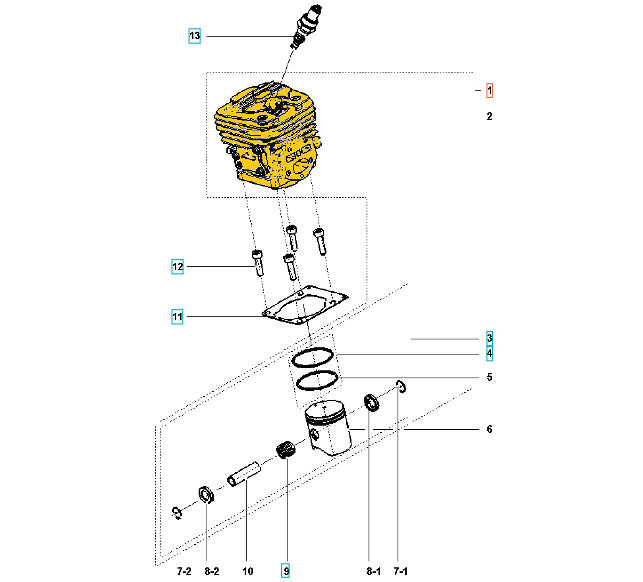 13

1

2

12

11

3

4

5

6

7-2 8-2 10 9 8-1 7-1