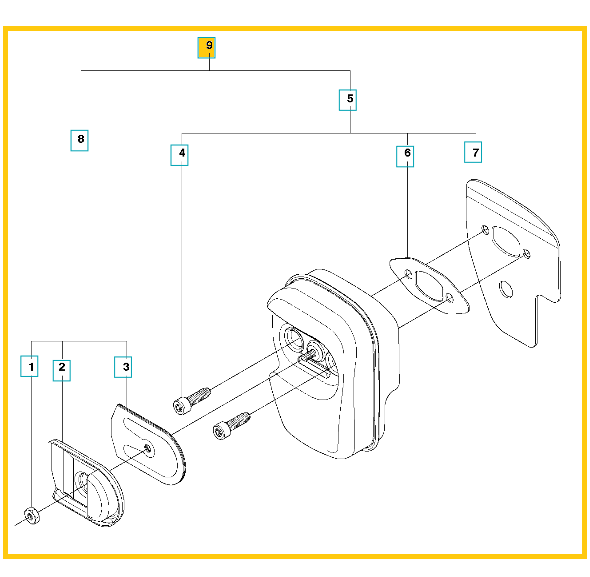 9
5
8
4
6
7
1
2
3