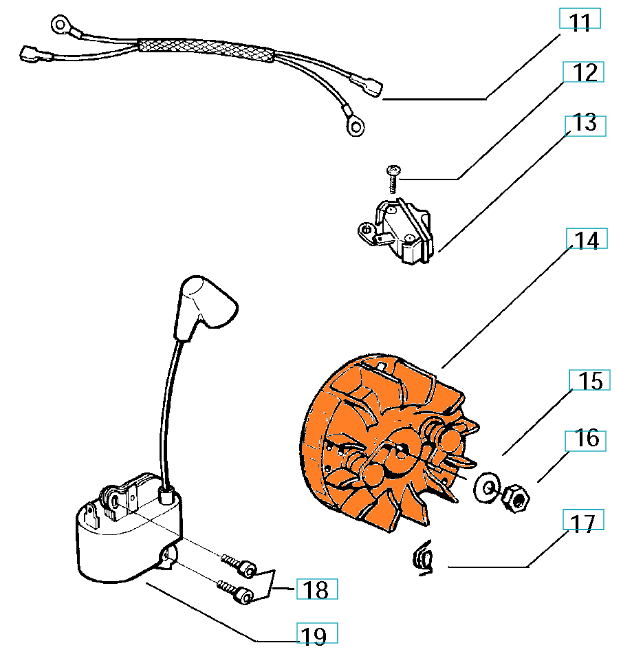 11
12
13
14
15
16
17
18
19