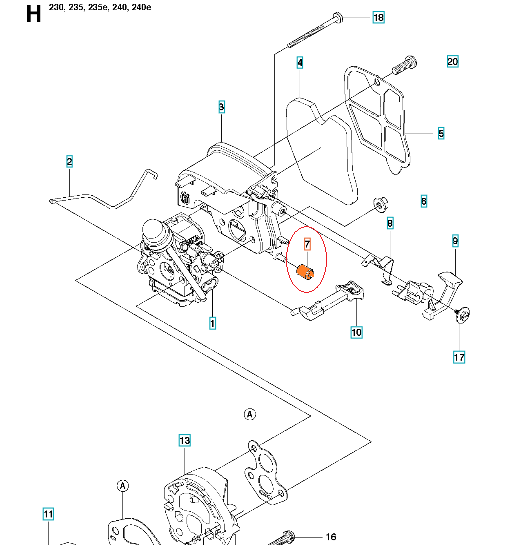 H 230, 235, 235e, 240, 240e

18
4
20
3
5
2
6
8
7
9
1
10
17
A
13
A
11
16