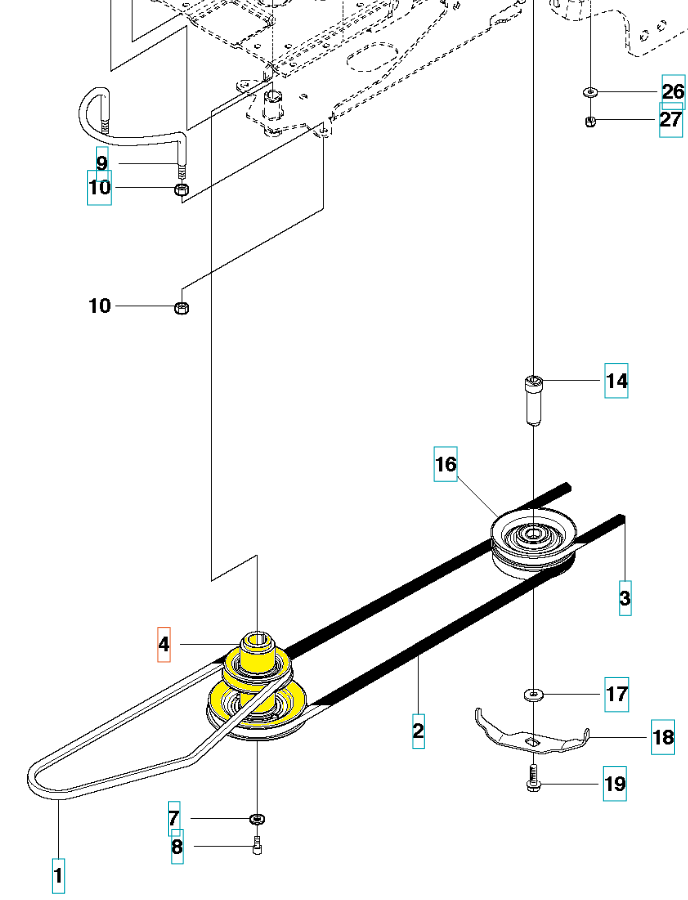 26
27
9
10
10
14
16
3
4
17
2
18
19
7
8
1