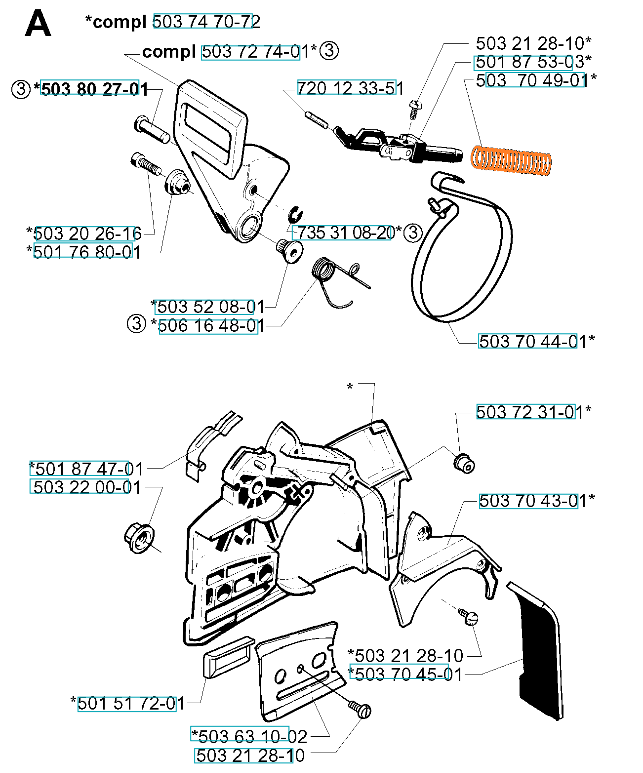 A *compl 503 74 70-72

compl 503 72 74-01* ③

③ *503 80 27-01

720 12 33-51

503 21 28-10*

501 87 53-03*

503 70 49-01*

*503 20 26-16

*501 76 80-01

735 31 08-20* ③

*503 52 08-01

③ *506 16 48-01

503 70 44-01*

*

503 72 31-01*

*501 87 47-01

503 22 00-01

503 70 43-01*

*503 21 28-10

*503 70 45-01

*501 51 72-01

*503 63 10-02

503 21 28-10