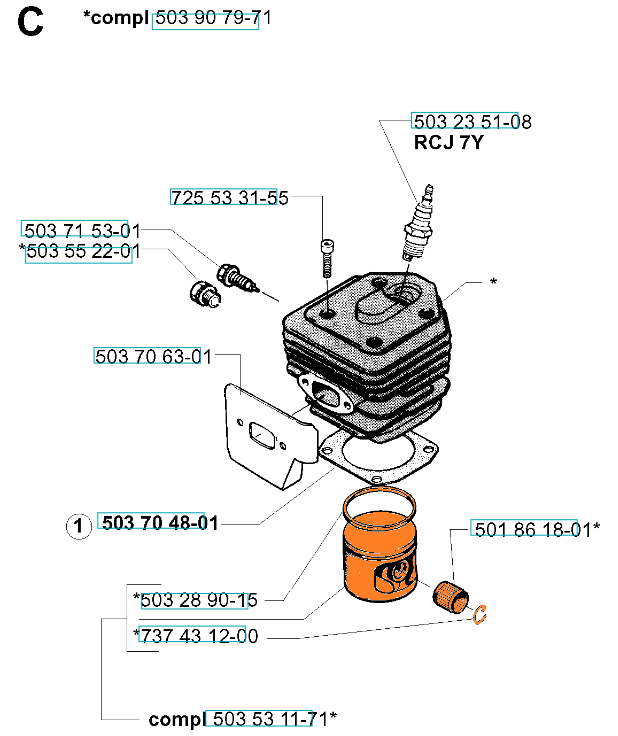 C *compl 503 90 79-71

503 23 51-08
RCJ 7Y

725 53 31-55

503 71 53-01
*503 55 22-01

*

503 70 63-01

1 503 70 48-01

501 86 18-01*

*503 28 90-15

*737 43 12-00

compl 503 53 11-71*