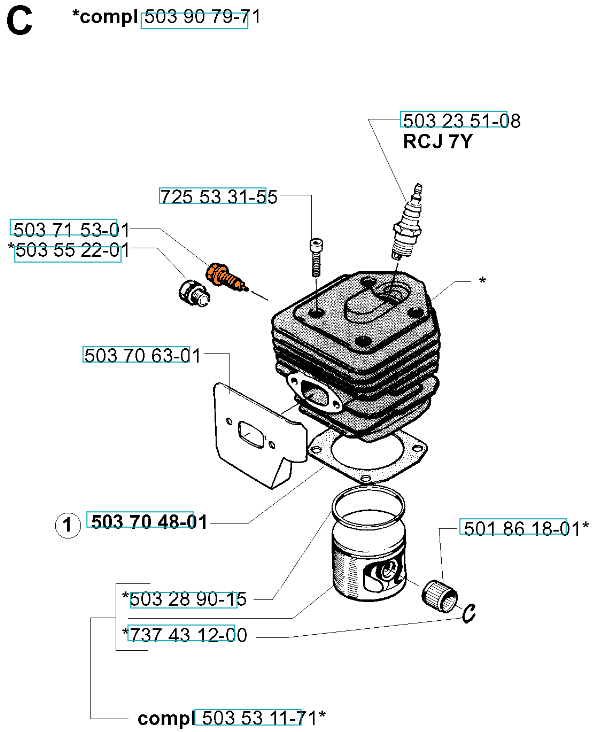 C *compl 503 90 79-71

503 23 51-08
RCJ 7Y

725 53 31-55

503 71 53-01
*503 55 22-01

*

503 70 63-01

1 503 70 48-01

501 86 18-01*

*503 28 90-15

*737 43 12-00

compl 503 53 11-71*