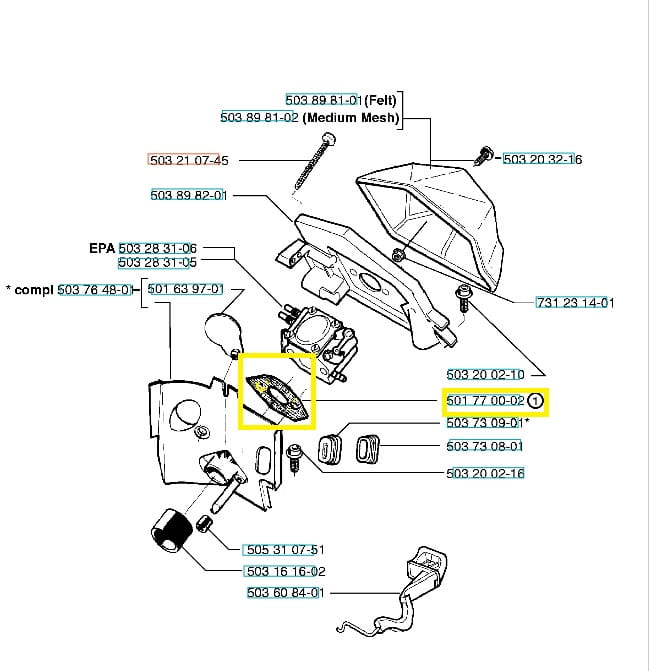 503 89 81-01 (Felt)
503 89 81-02 (Medium Mesh)
503 21 07-45
503 20 32-16
503 89 82-01
EPA 503 28 31-06
503 28 31-05
* compl 503 76 48-01
501 63 97-01
731 23 14-01
503 20 02-10
501 77 00-02 1
503 73 09-01*
503 73 08-01
503 20 02-16
505 31 07-51
503 16 16-02
503 60 84-01