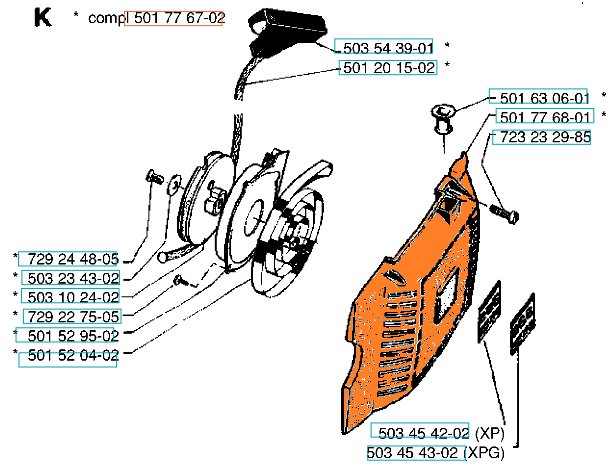 K * compl 501 77 67-02

503 54 39-01 *
501 20 15-02 *

501 63 06-01 *
501 77 68-01 *
723 23 29-85

* 729 24 48-05
* 503 23 43-02
* 503 10 24-02
* 729 22 75-05
* 501 52 95-02
* 501 52 04-02

503 45 42-02 (XP)
503 45 43-02 (XPG)