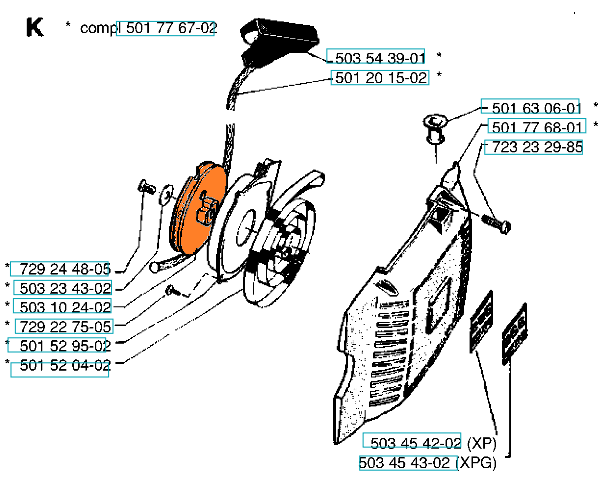 K * compl 501 77 67-02

503 54 39-01 *
501 20 15-02 *

501 63 06-01 *
501 77 68-01 *
723 23 29-85

* 729 24 48-05
* 503 23 43-02
* 503 10 24-02
* 729 22 75-05
* 501 52 95-02
* 501 52 04-02

503 45 42-02 (XP)
503 45 43-02 (XPG)