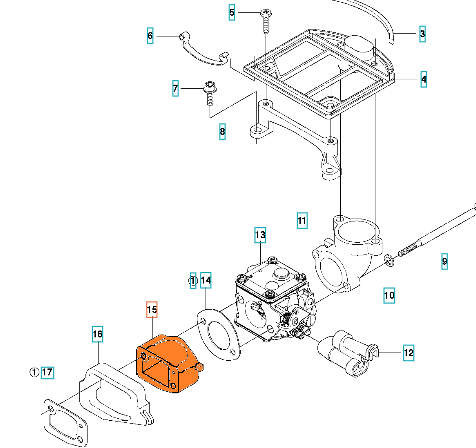 5
3
6
4
7
8
11
13
9
① 14
10
15
16
12
① 17