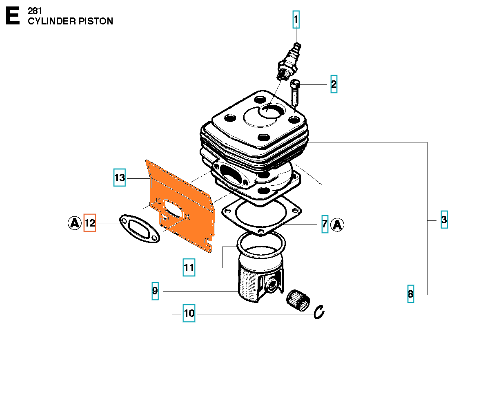 E 281
CYLINDER PISTON

1
2
13
3
A 12
7 A
11
9
8
10