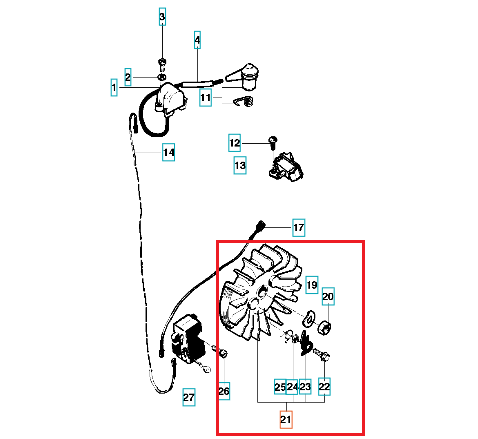 3
4
2
1
11
14
12
13
17
19
20
25
24
23
22
26
27
21