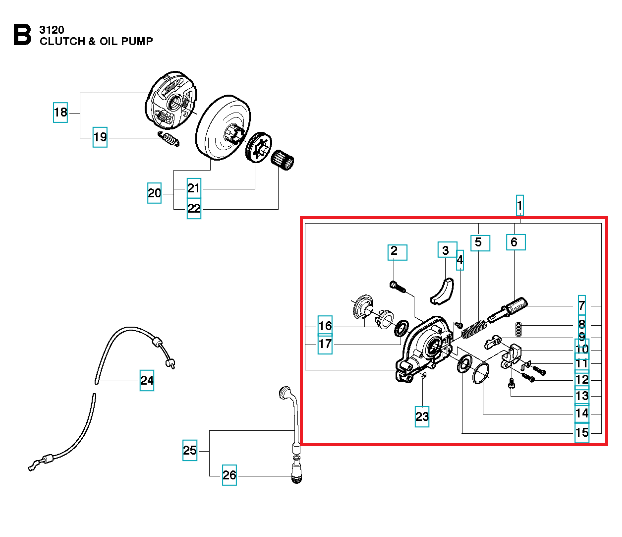 B 3120
CLUTCH & OIL PUMP

18
19
20
21
22
1
2
3
4
5
6
7
8
9
10
11
12
13
14
15
16
17
23
24
25
26