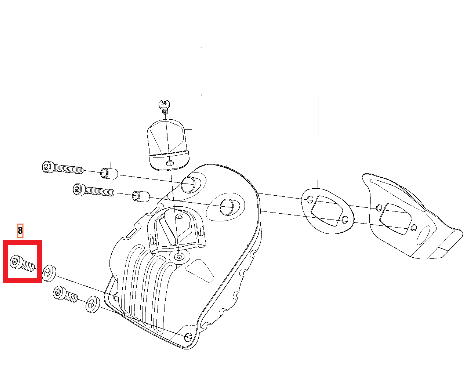 8