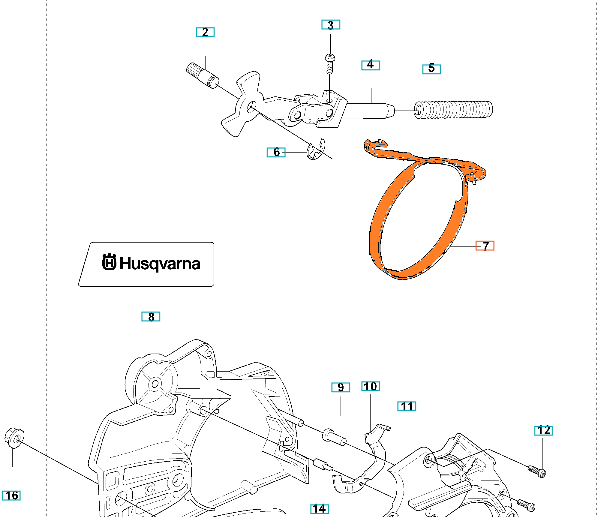 2
3
4
5
6
7
Husqvarna
8
9
10
11
12
16
14