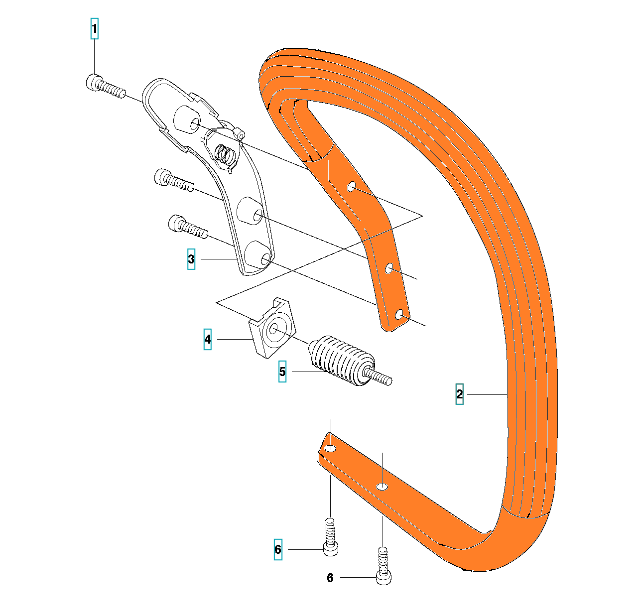 1
3
4
5
2
6
6