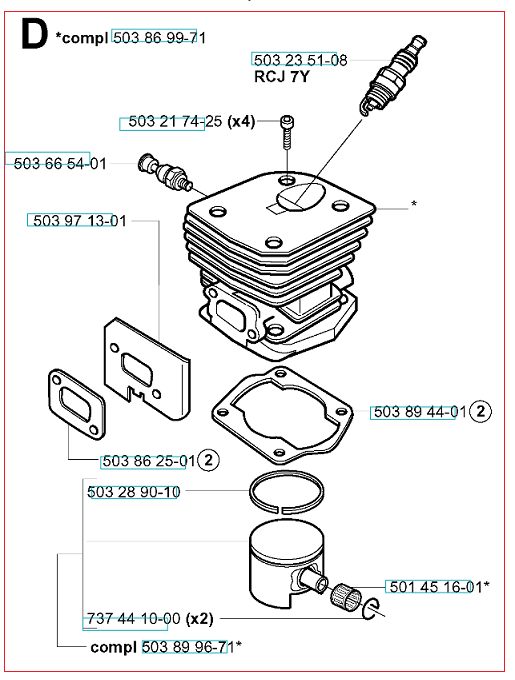 D *compl 503 86 99-71

503 23 51-08
RCJ 7Y

503 21 74-25 (x4)

503 66 54-01

*

503 97 13-01

503 89 44-01 2

503 86 25-01 2

503 28 90-10

501 45 16-01*

737 44 10-00 (x2)

compl 503 89 96-71*