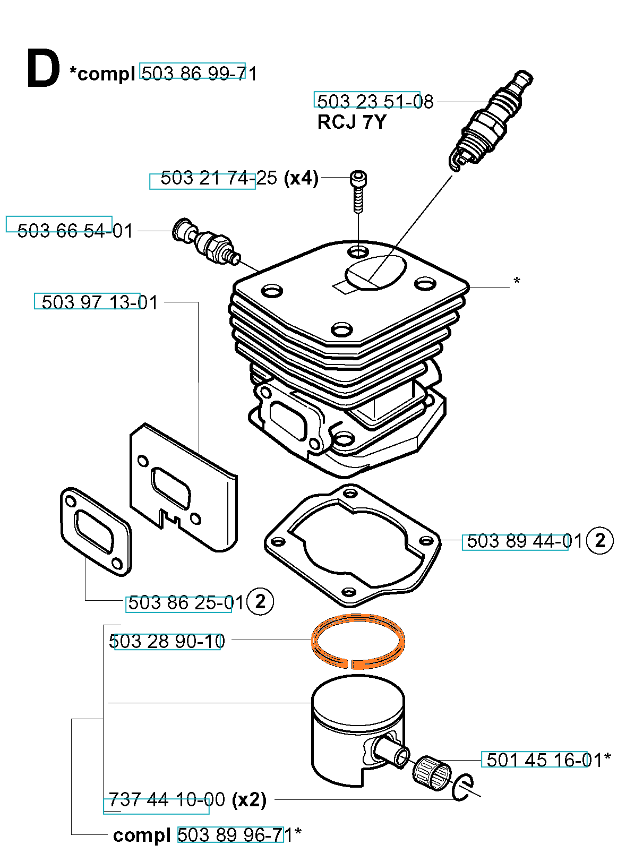 D *compl 503 86 99-71

503 23 51-08
RCJ 7Y

503 21 74-25 (x4)

503 66 54-01

*

503 97 13-01

503 89 44-01 2

503 86 25-01 2

503 28 90-10

501 45 16-01*

737 44 10-00 (x2)

compl 503 89 96-71*