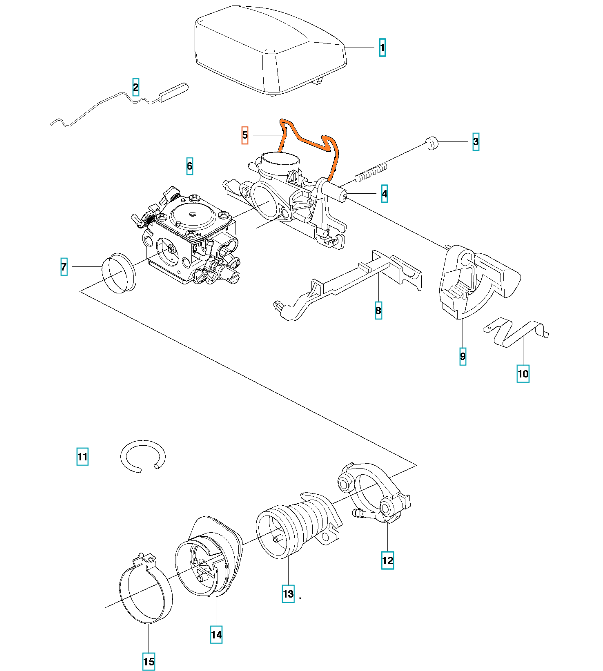 1
2
5
3
6
4
7
8
9
10
11
12
13
14
15