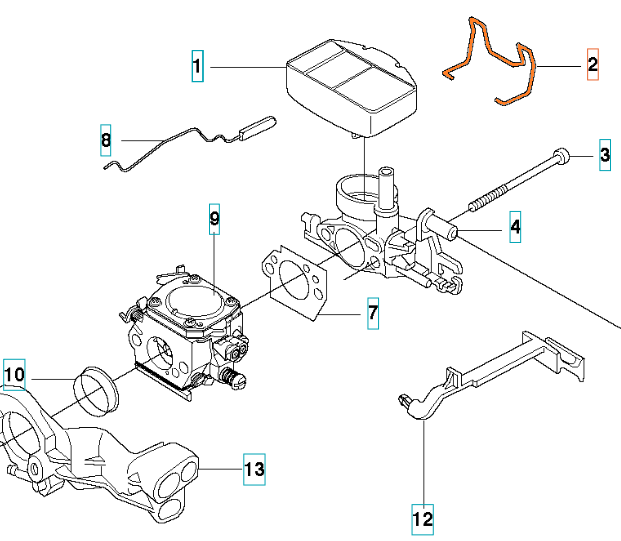 1
2
8
3
9
4
7
10
13
12