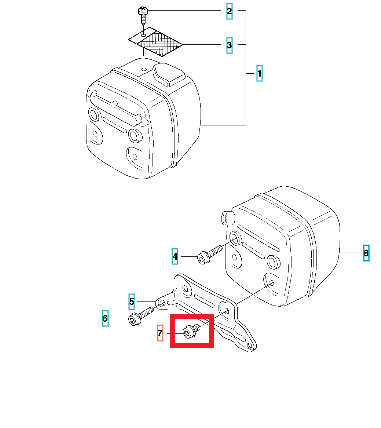 2
3
1
4
8
5
6
7