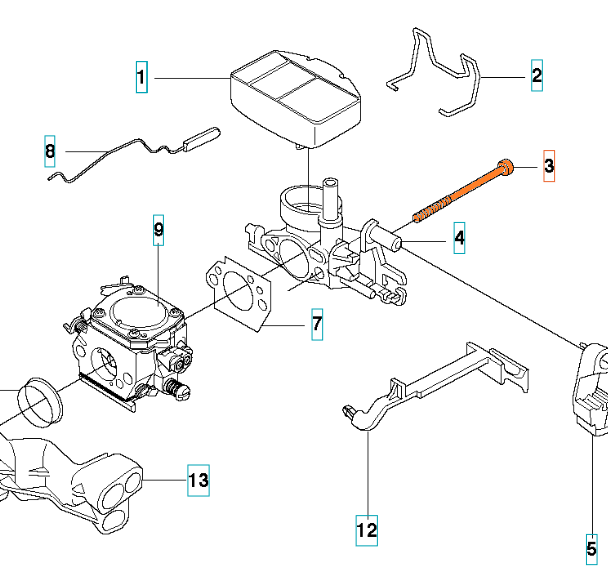 1
2
8
3
9
4
7
13
12
5