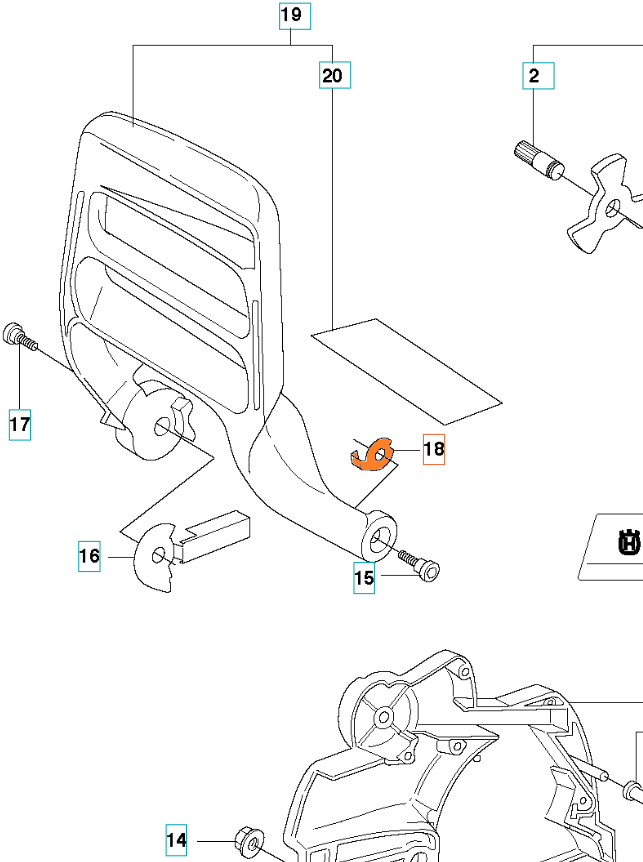 19
20
2
17
18
16
15
14