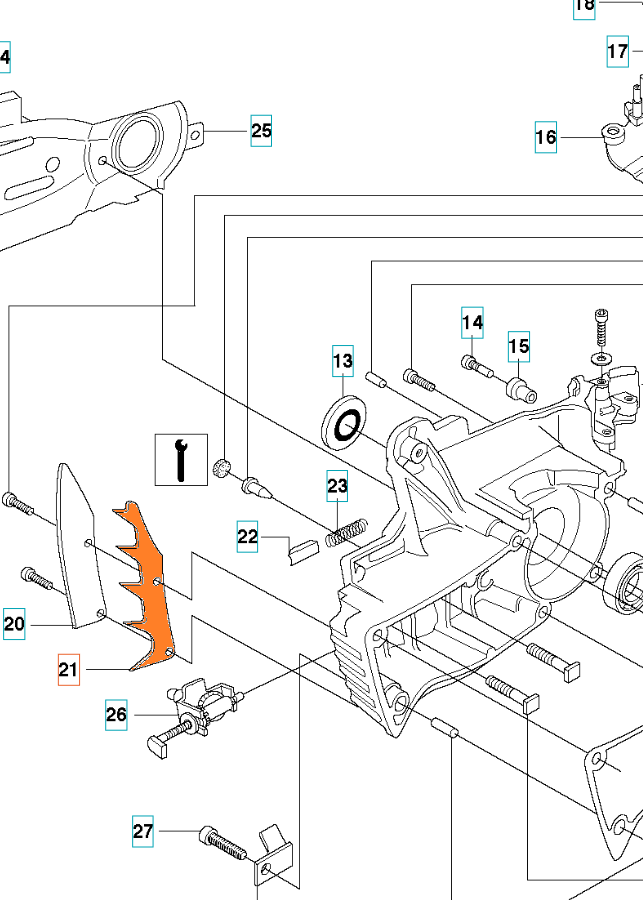 18
4
17
25
16
14
15
13
23
22
20
21
26
27