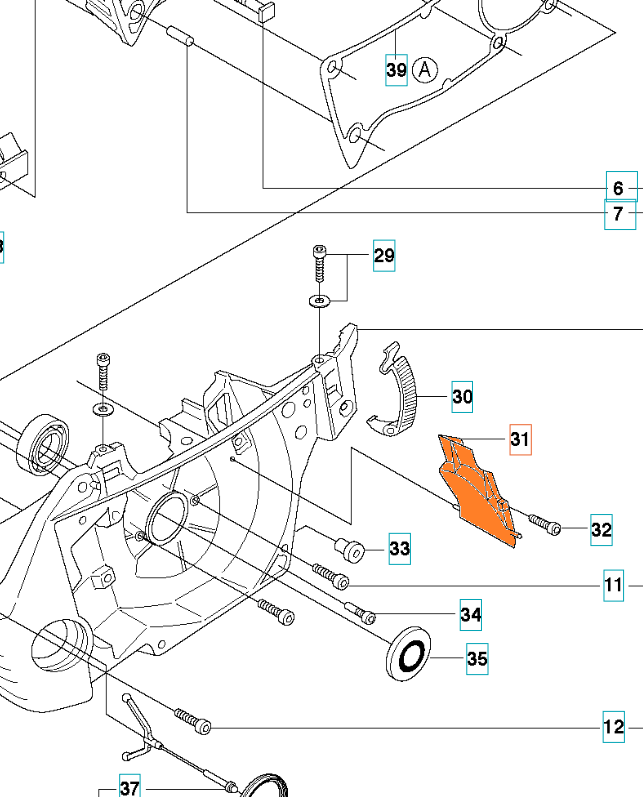 39 A
6
7
29
30
31
32
33
11
34
35
12
37