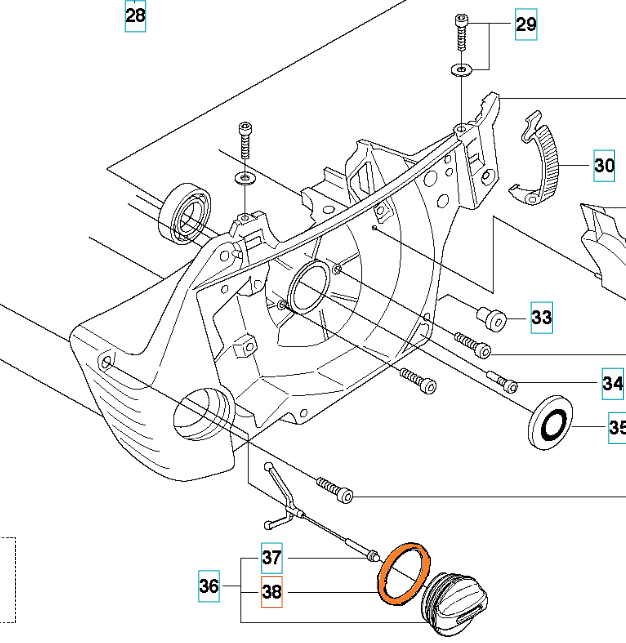 28
29
30
33
34
35
37
36
38