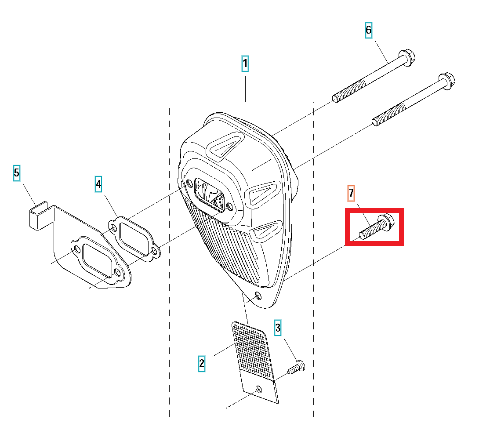 6
1
5
4
7
3
2