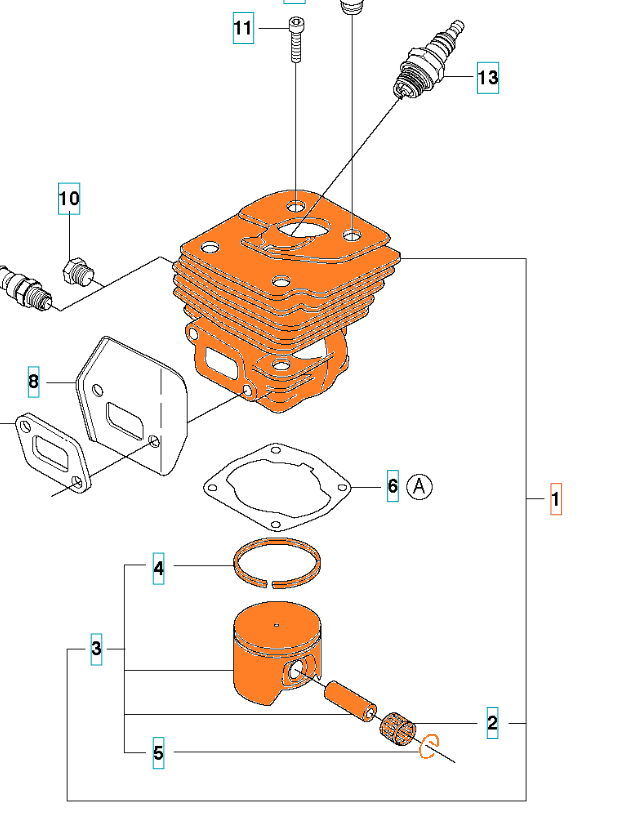 11
13
10
8
6
A
1
4
3
2
5