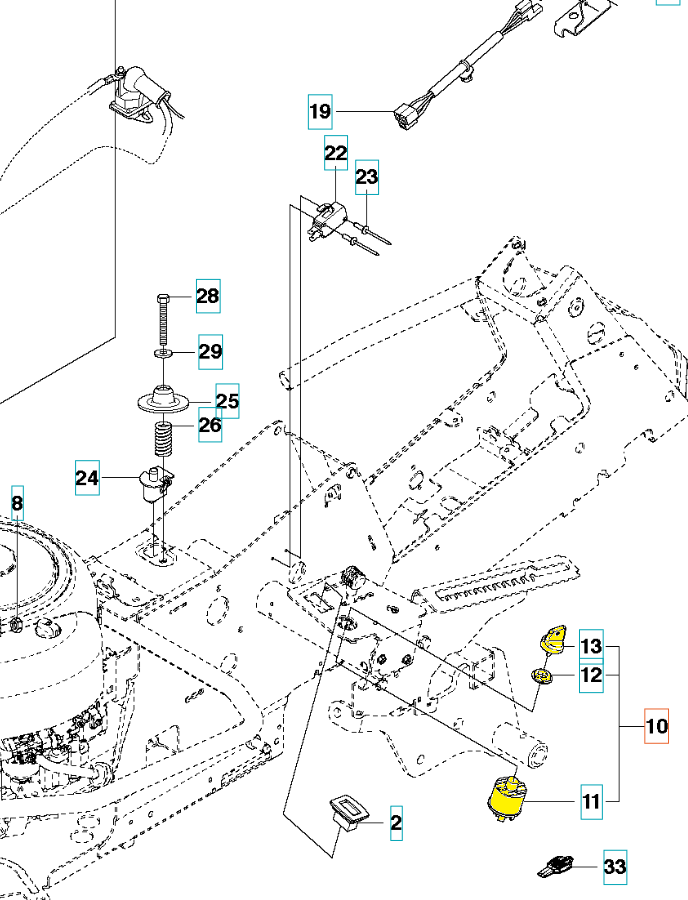 19
22
23
28
29
25
26
24
8
13
12
10
11
2
33