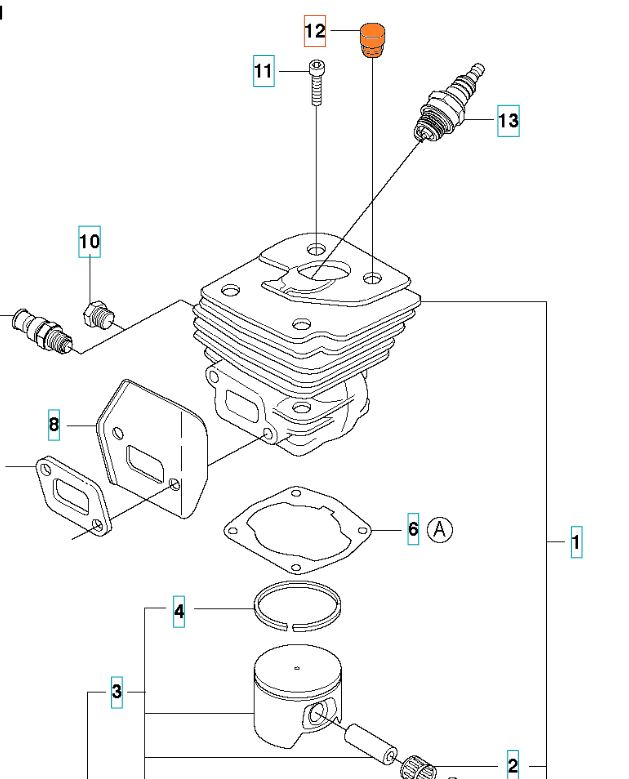 12
11
13
10
8
6 A
1
4
3
2