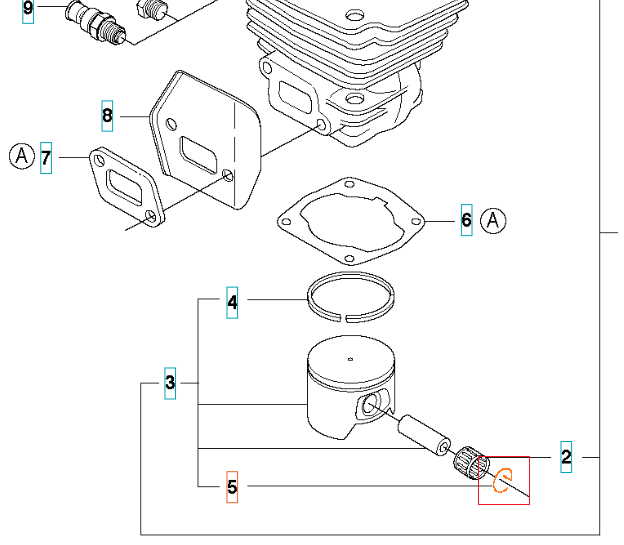 9
8
A 7
6 A
4
3
2
5