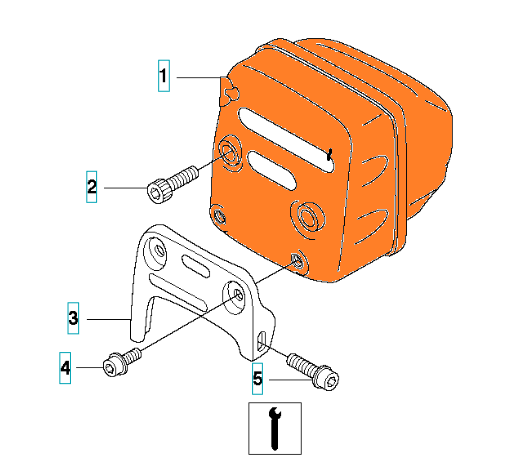 1
2
3
4
5