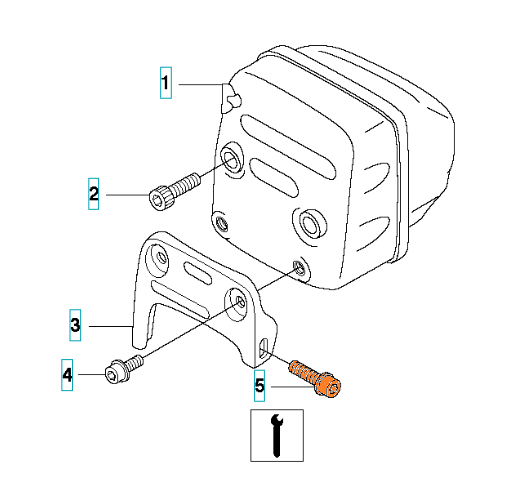 1
2
3
4
5