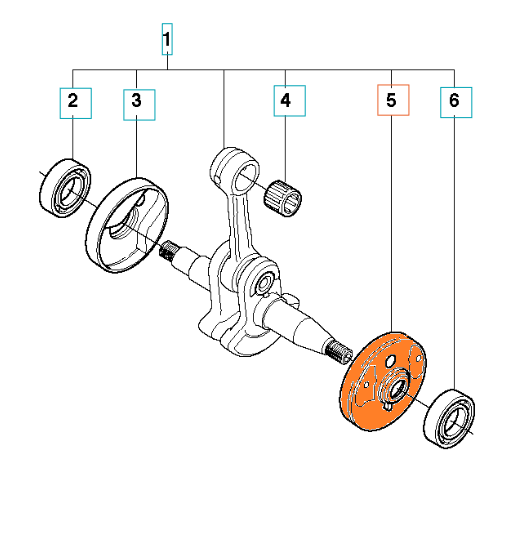 1
2
3
4
5
6