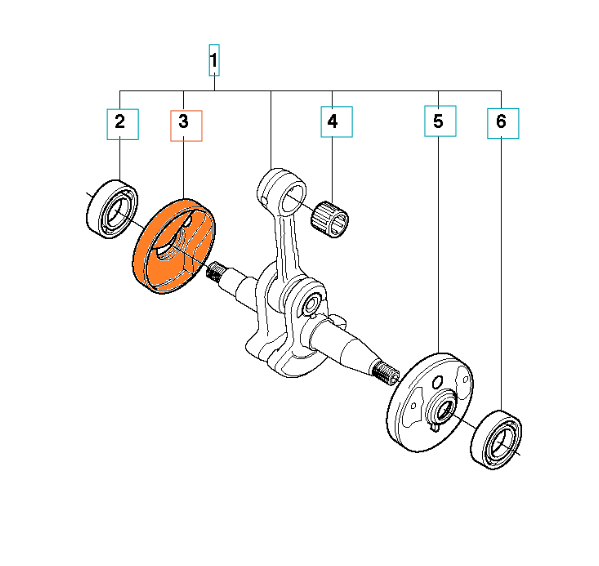 1
2
3
4
5
6