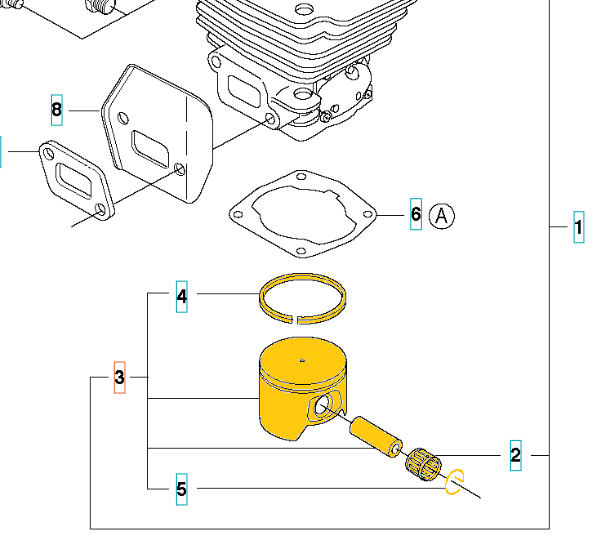 8
6 A
1
4
3
2
5