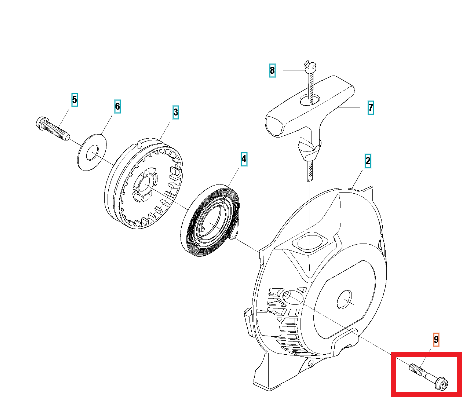 8
5
6
3
7
4
2
9