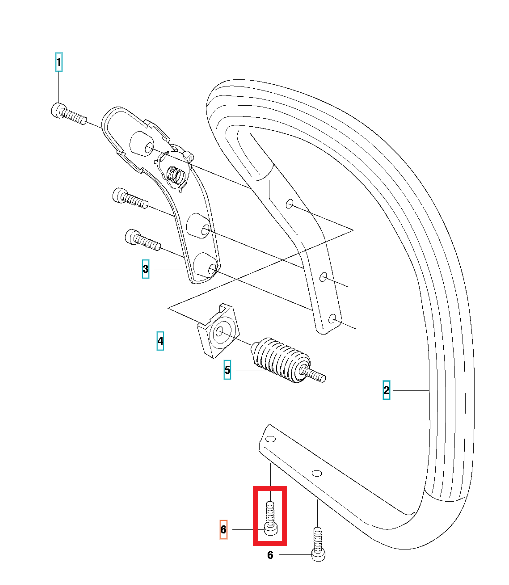 1
3
4
5
2
6
6